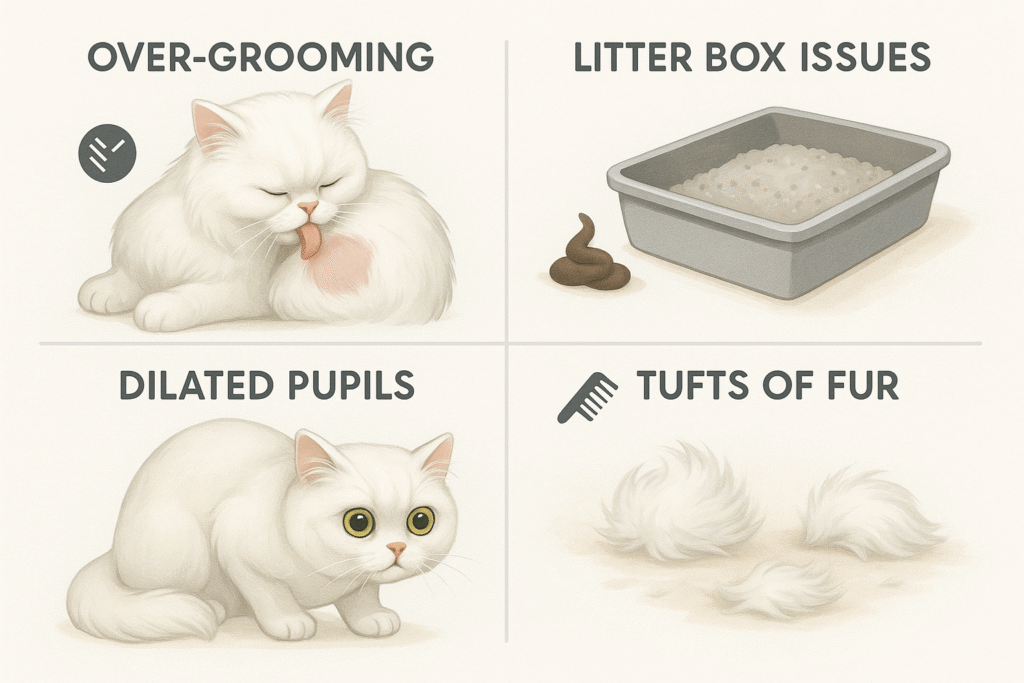 OVER-GROOMING

LITTER BOX ISSUES

DILATED PUPILS

TUFTS OF FUR